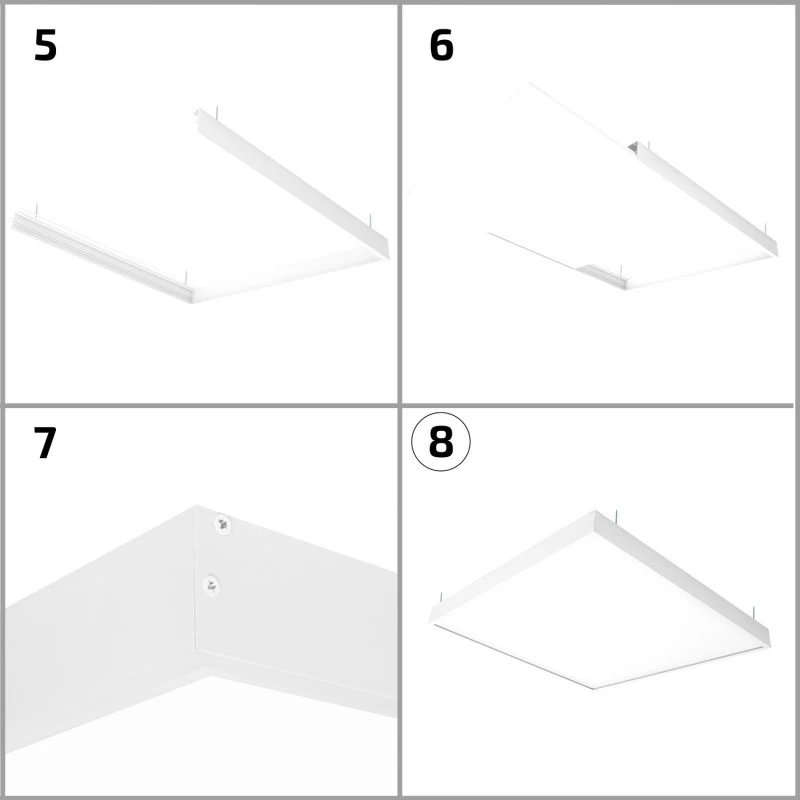 5

6

7

8