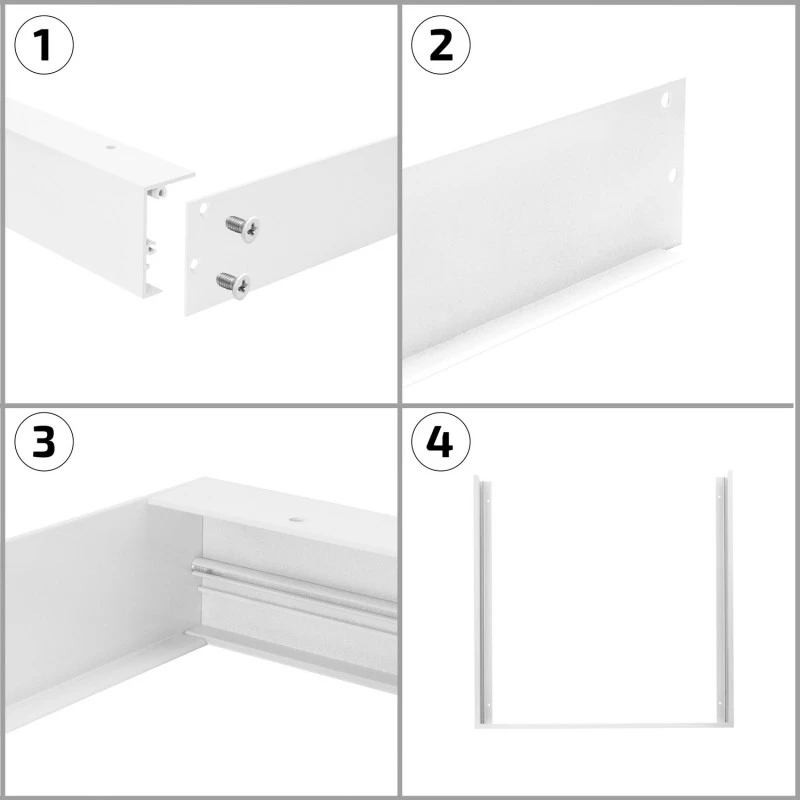 1

2

3

4